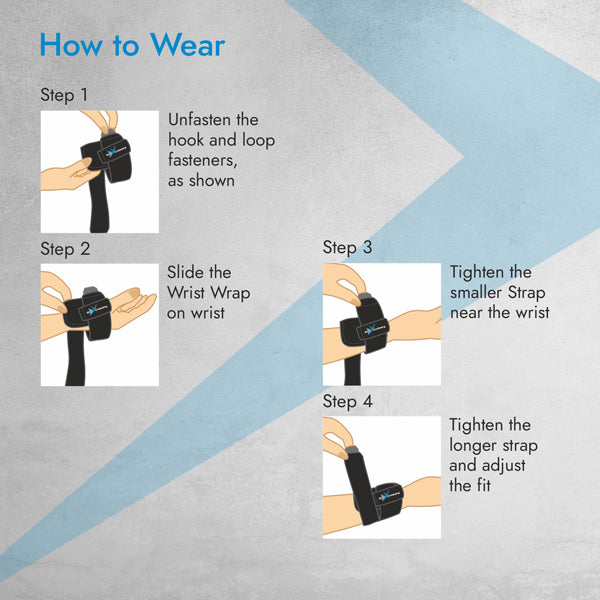 How to Wear

Step 1

Unfasten the hook and loop fasteners, as shown

Step 2

Slide the Wrist Wrap on wrist

Step 3

Tighten the smaller Strap near the wrist

Step 4

Tighten the longer strap and adjust the fit