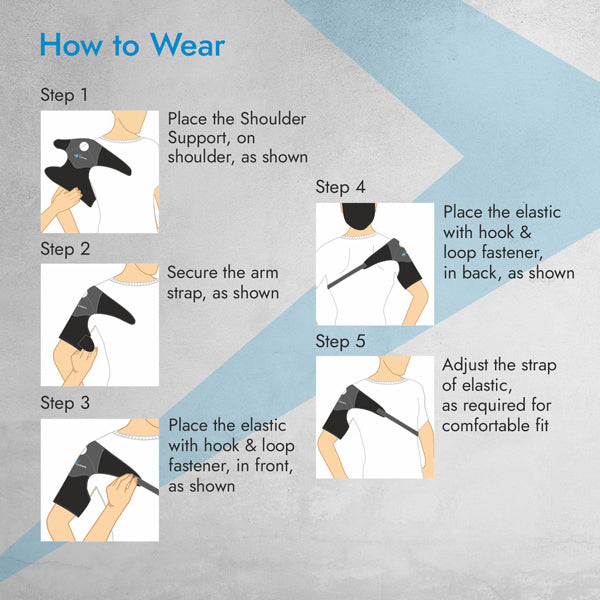 How to Wear

Step 1

Place the Shoulder Support, on shoulder, as shown

Step 2

Secure the arm strap, as shown

Step 3

Place the elastic with hook & loop fastener, in front, as shown

Step 4

Place the elastic with hook & loop fastener, in back, as shown

Step 5

Adjust the strap of elastic, as required for comfortable fit