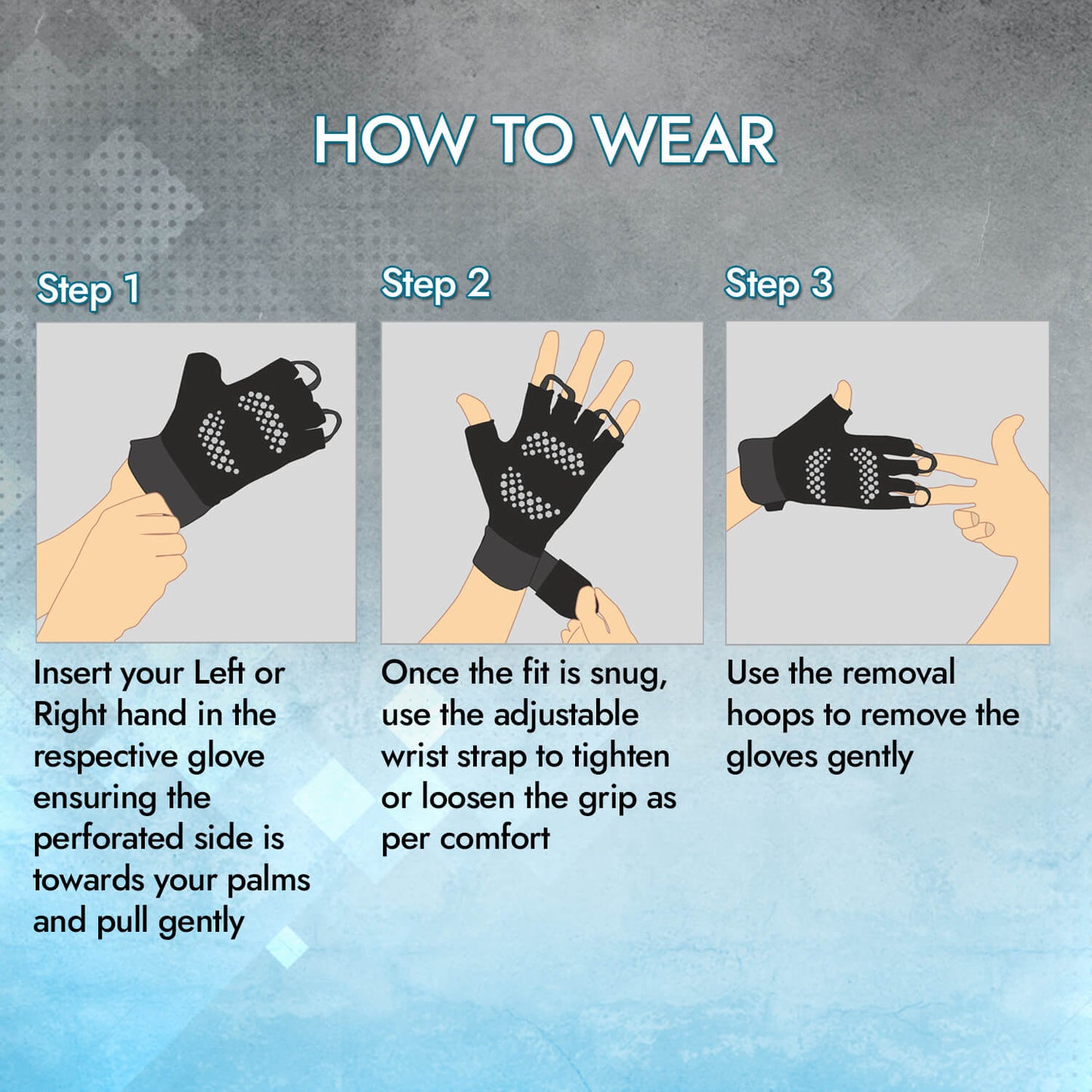 HOW TO WEAR

Step 1

Insert your Left or Right hand in the respective glove ensuring the perforated side is towards your palms and pull gently

Step 2

Once the fit is snug, use the adjustable wrist strap to tighten or loosen the grip as per comfort

Step 3

Use the removal hoops to remove the gloves gently