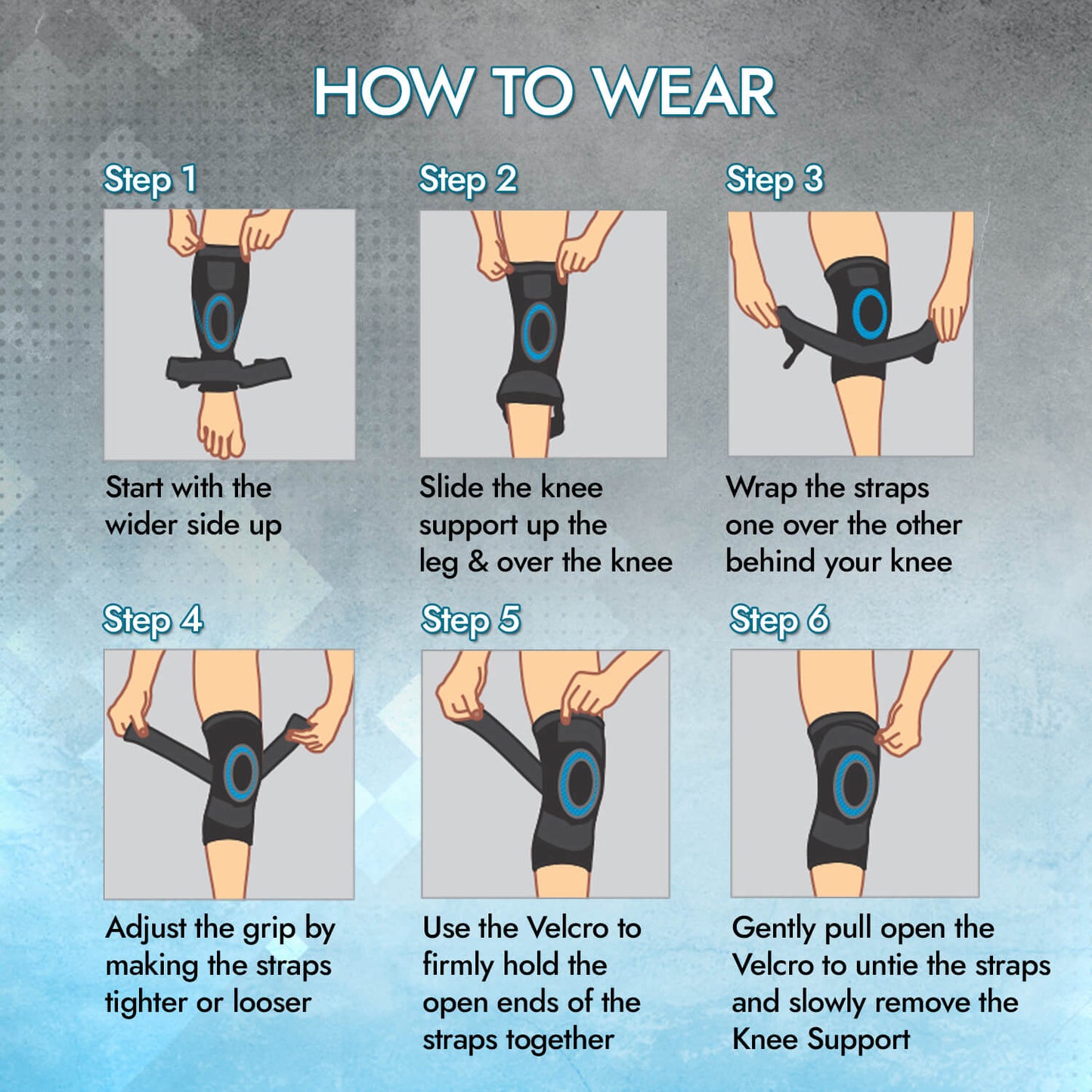 HOW TO WEAR

Step 1

Start with the wider side up

Step 2

Slide the knee support up the leg & over the knee

Step 3

Wrap the straps one over the other behind your knee

Step 4

Adjust the grip by making the straps tighter or looser

Step 5

Use the Velcro to firmly hold the open ends of the straps together

Step 6

Gently pull open the Velcro to untie the straps and slowly remove the Knee Support