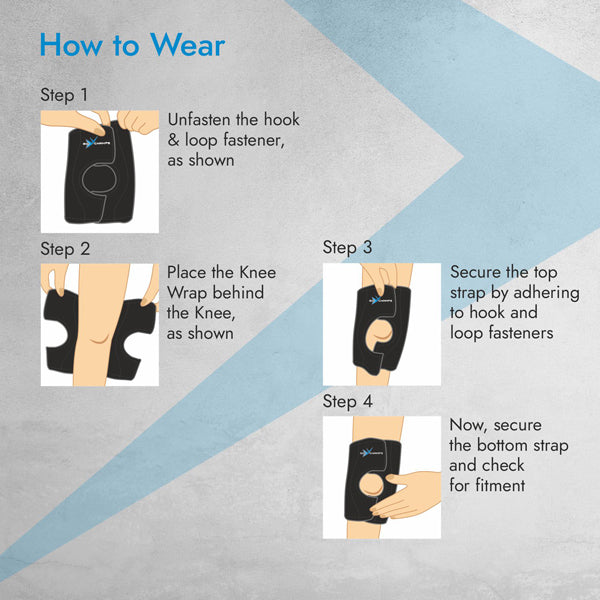 How to Wear

Step 1

Unfasten the hook & loop fastener, as shown

Step 2

Place the Knee Wrap behind the Knee, as shown

Step 3

Secure the top strap by adhering to hook and loop fasteners

Step 4

Now, secure the bottom strap and check for fitment