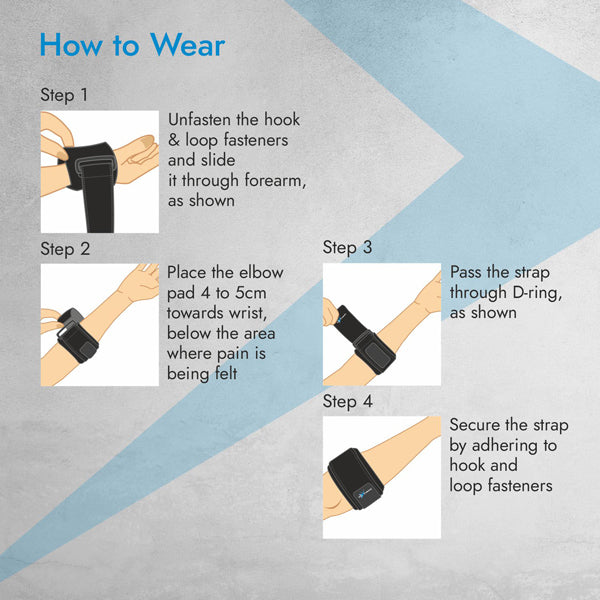 How to Wear

Step 1

Unfasten the hook & loop fasteners and slide it through forearm, as shown

Step 2

Place the elbow pad 4 to 5cm towards wrist, below the area where pain is being felt

Step 3

Pass the strap through D-ring, as shown

Step 4

Secure the strap by adhering to hook and loop fasteners